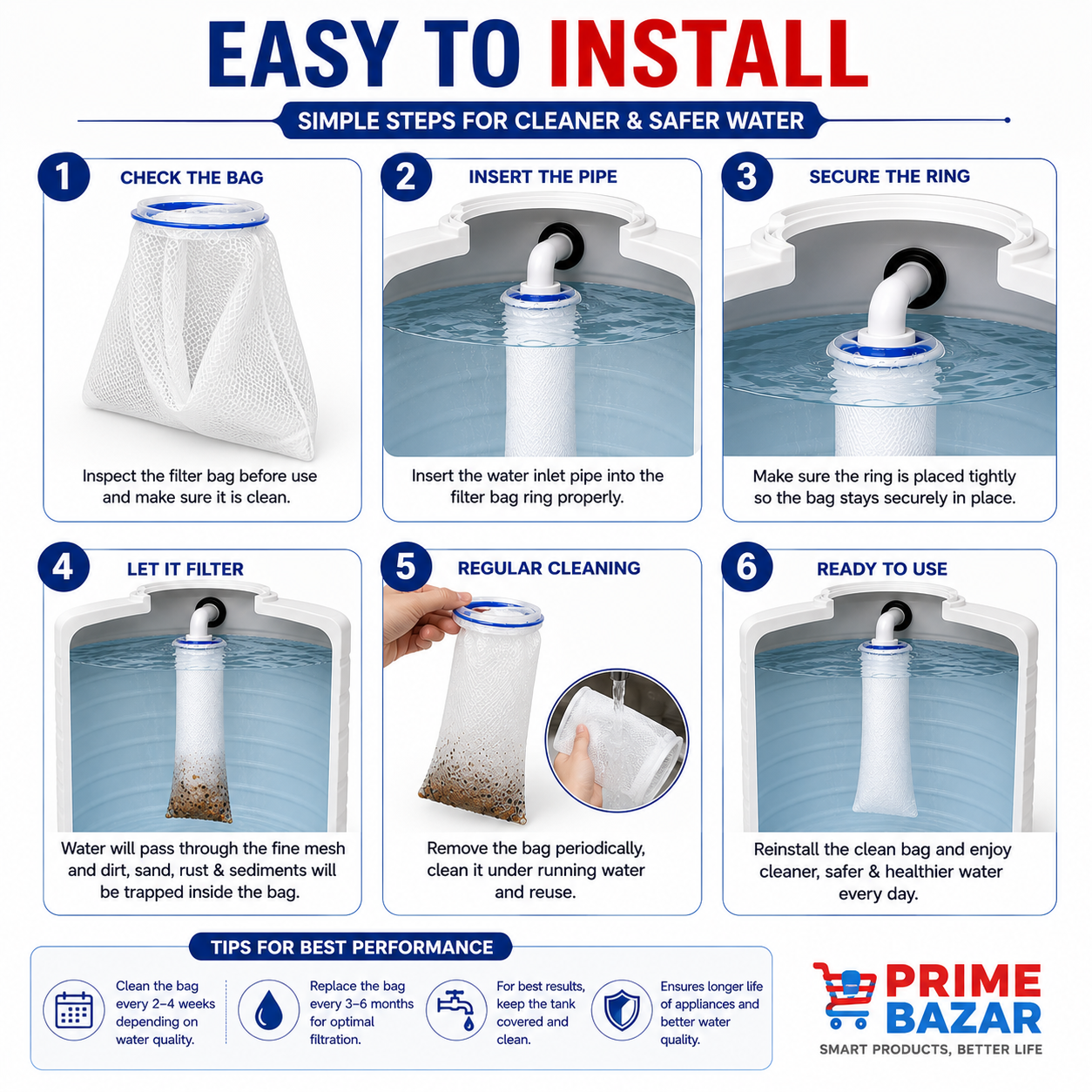 EASY TO INSTALL

SIMPLE STEPS FOR CLEANER & SAFER WATER

1 CHECK THE BAG

Inspect the filter bag before use and make sure it is clean.

2 INSERT THE PIPE

Insert the water inlet pipe into the filter bag ring properly.

3 SECURE THE RING

Make sure the ring is placed tightly so the bag stays securely in place.

4 LET IT FILTER

Water will pass through the fine mesh and dirt, sand, rust & sediments will be trapped inside the bag.

5 REGULAR CLEANING

Remove the bag periodically, clean it under running water and reuse.

6 READY TO USE

Reinstall the clean bag and enjoy cleaner, safer & healthier water every day.

TIPS FOR BEST PERFORMANCE

Clean the bag every 2–4 weeks depending on water quality.

Replace the bag every 3–6 months for optimal filtration.

For best results, keep the tank covered and clean.

Ensures longer life of appliances and better water quality.

PRIME BAZAR

SMART PRODUCTS, BETTER LIFE